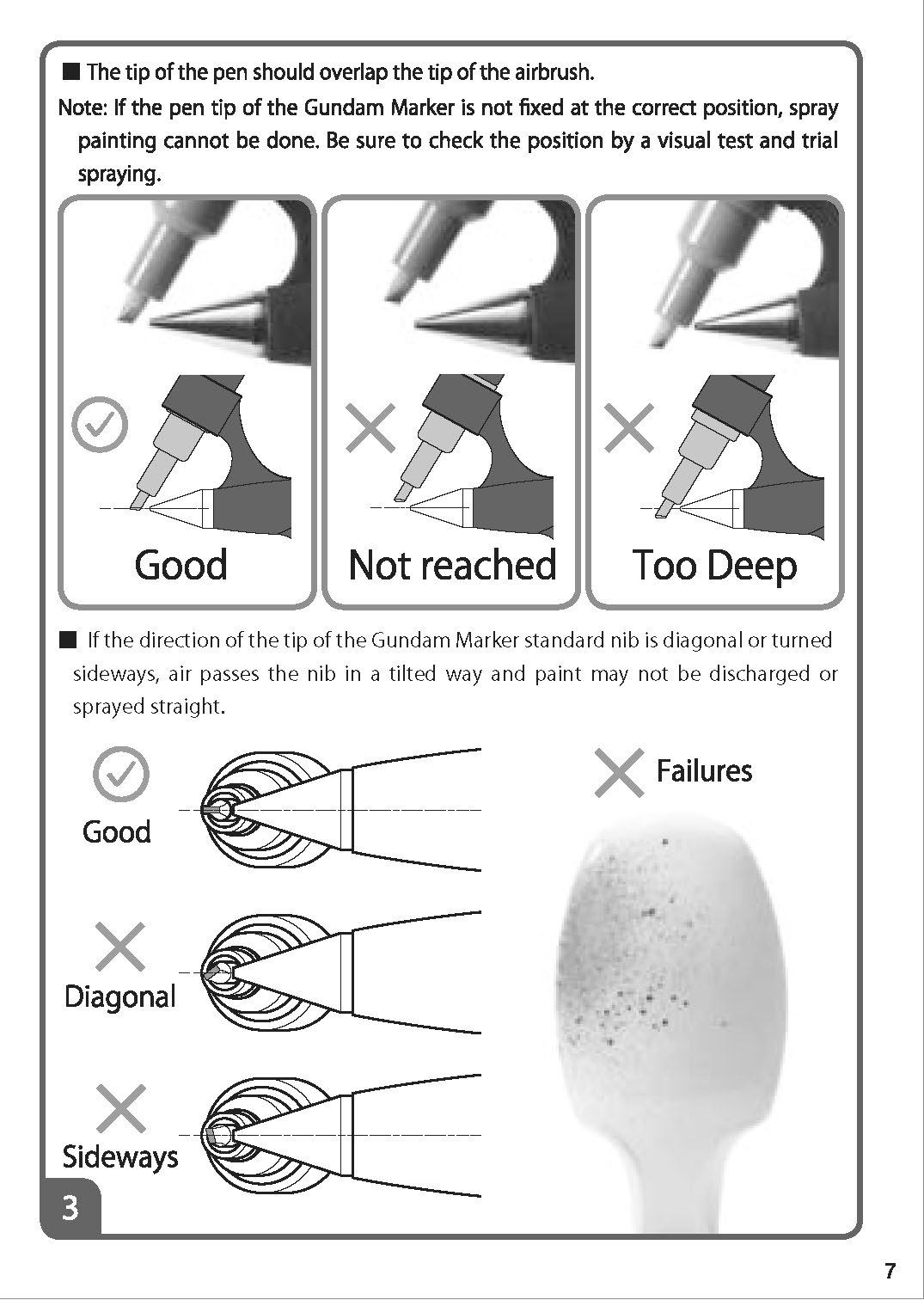 ■ The tip of the pen should overlap the tip of the airbrush.

Note: If the pen tip of the Gundam Marker is not fixed at the correct position, spray painting cannot be done. Be sure to check the position by a visual test and trial spraying.

Good

Not reached

Too Deep

■ If the direction of the tip of the Gundam Marker standard nib is diagonal or turned sideways, air passes the nib in a tilted way and paint may not be discharged or sprayed straight.

Good

Diagonal

Sideways

Failures

3

7