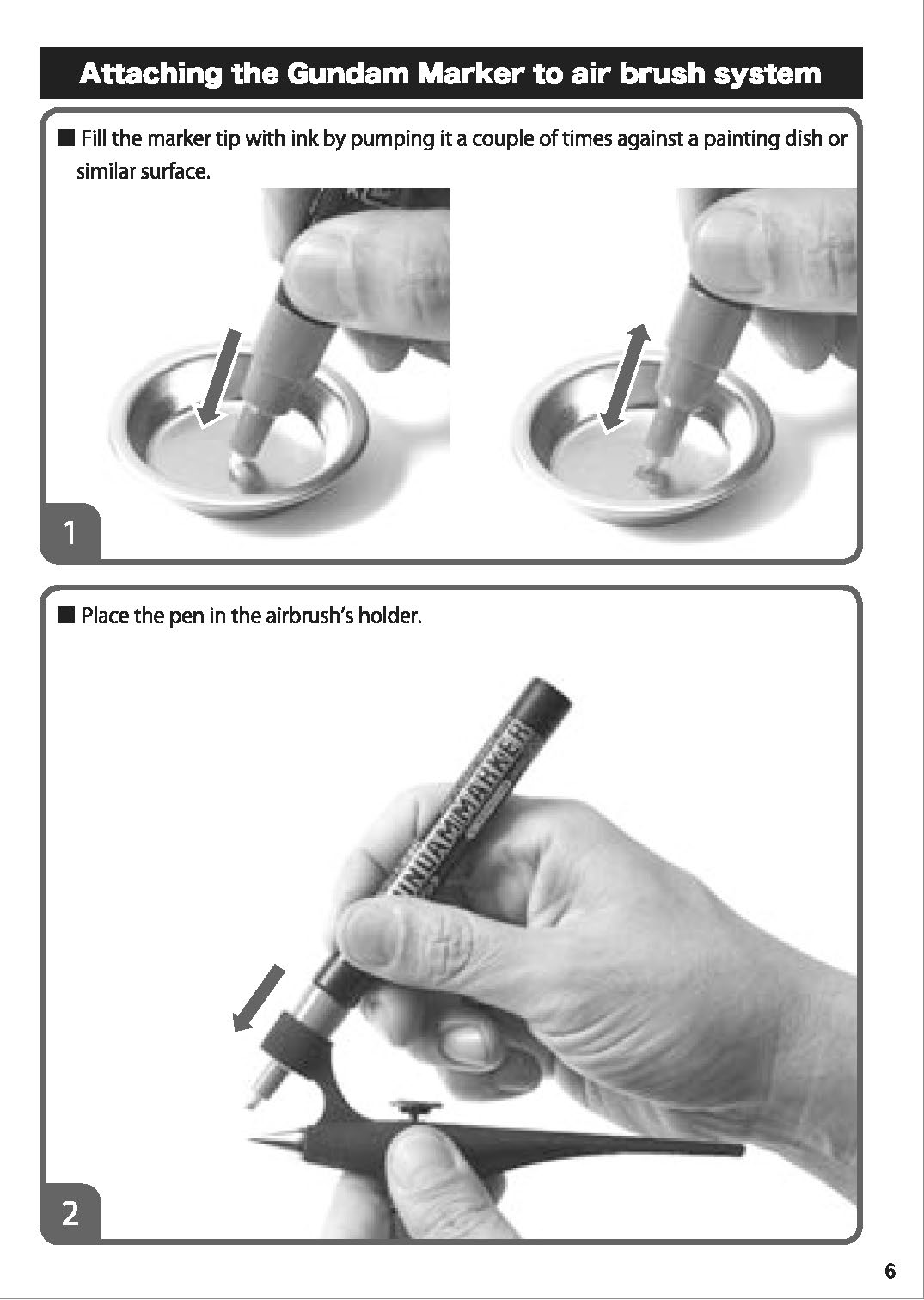 Attaching the Gundam Marker to air brush system

■ Fill the marker tip with ink by pumping it a couple of times against a painting dish or similar surface.

1

■ Place the pen in the airbrush's holder.

GUNDAM MARKER

2

6