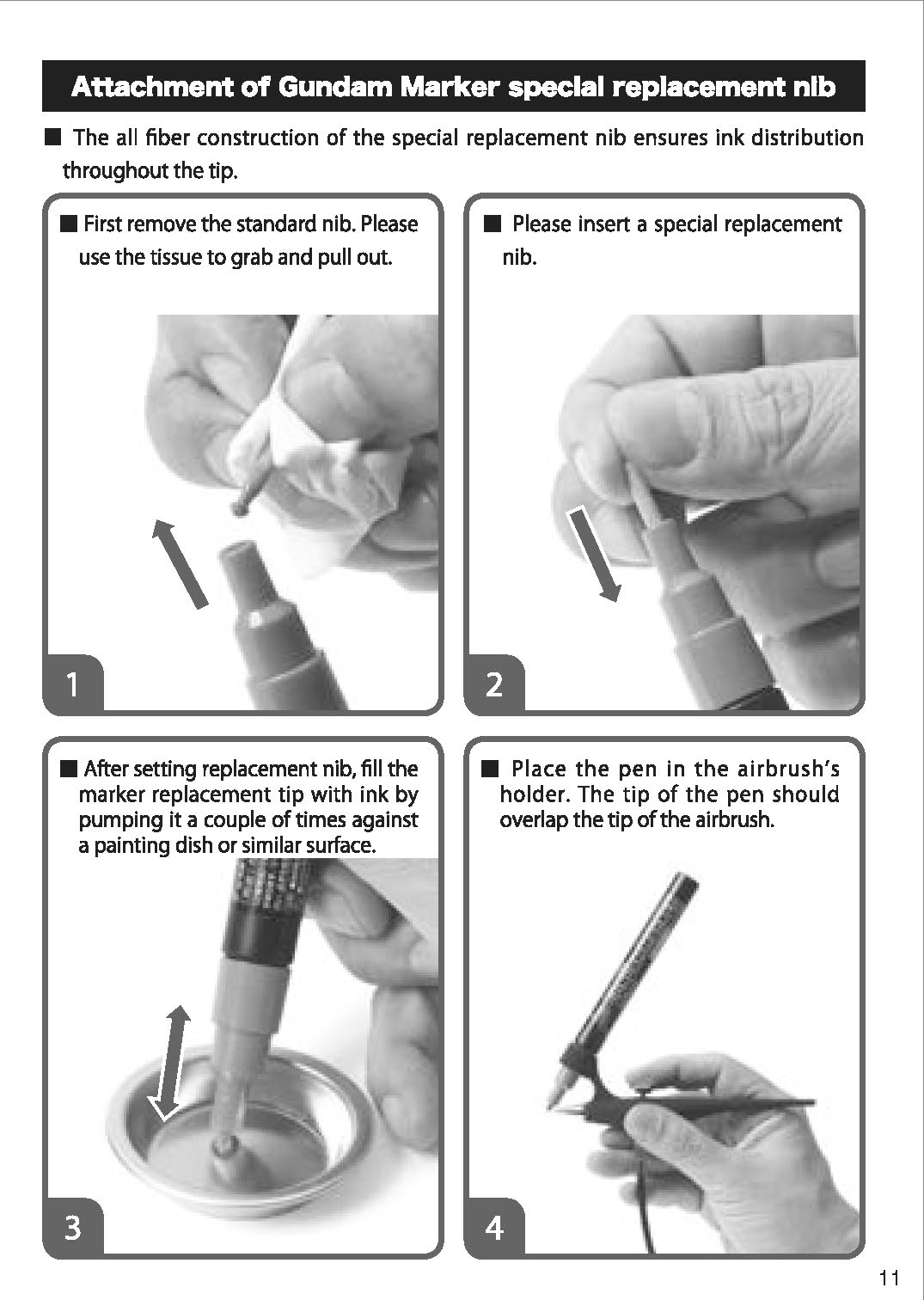 Attachment of Gundam Marker special replacement nib

■ The all fiber construction of the special replacement nib ensures ink distribution throughout the tip.

■ First remove the standard nib. Please use the tissue to grab and pull out.

1

■ Please insert a special replacement nib.

2

■ After setting replacement nib, fill the marker replacement tip with ink by pumping it a couple of times against a painting dish or similar surface.

3

■ Place the pen in the airbrush's holder. The tip of the pen should overlap the tip of the airbrush.

4

11