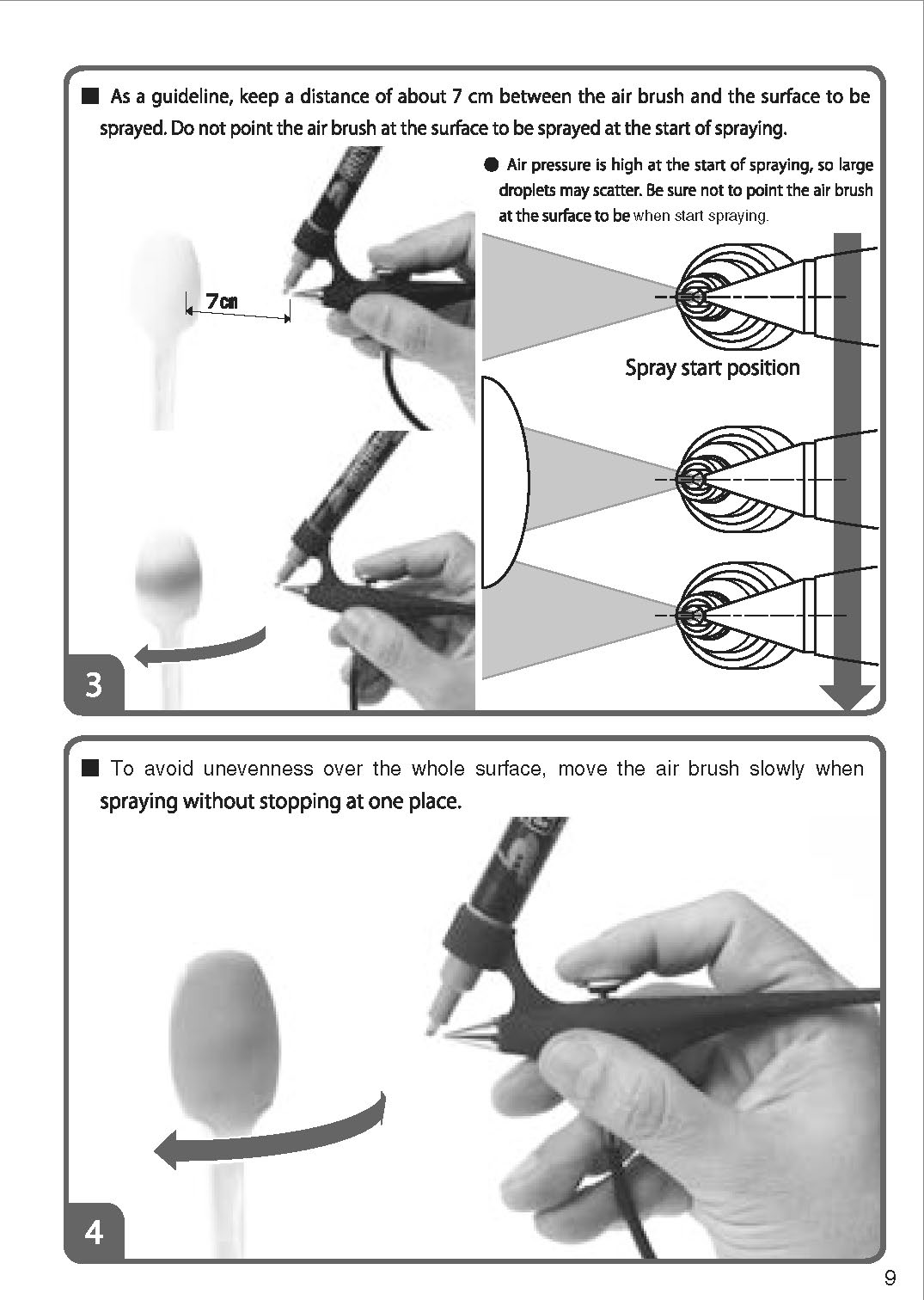 ■ As a guideline, keep a distance of about 7 cm between the air brush and the surface to be sprayed. Do not point the air brush at the surface to be sprayed at the start of spraying.

● Air pressure is high at the start of spraying, so large droplets may scatter. Be sure not to point the air brush at the surface to be when start spraying.

7cm

Spray start position

3

■ To avoid unevenness over the whole surface, move the air brush slowly when spraying without stopping at one place.

4

9